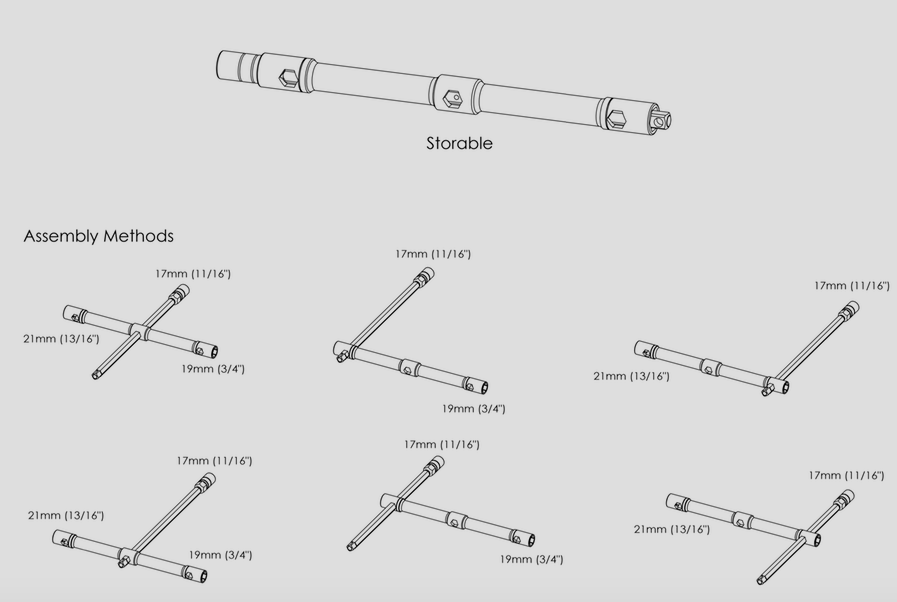 Storable

Assembly Methods

17mm (11/16")
21mm (13/16")
19mm (3/4")

17mm (11/16")
19mm (3/4")

17mm (11/16")
21mm (13/16")

17mm (11/16")
21mm (13/16")
19mm (3/4")

17mm (11/16")
19mm (3/4")

17mm (11/16")
21mm (13/16")